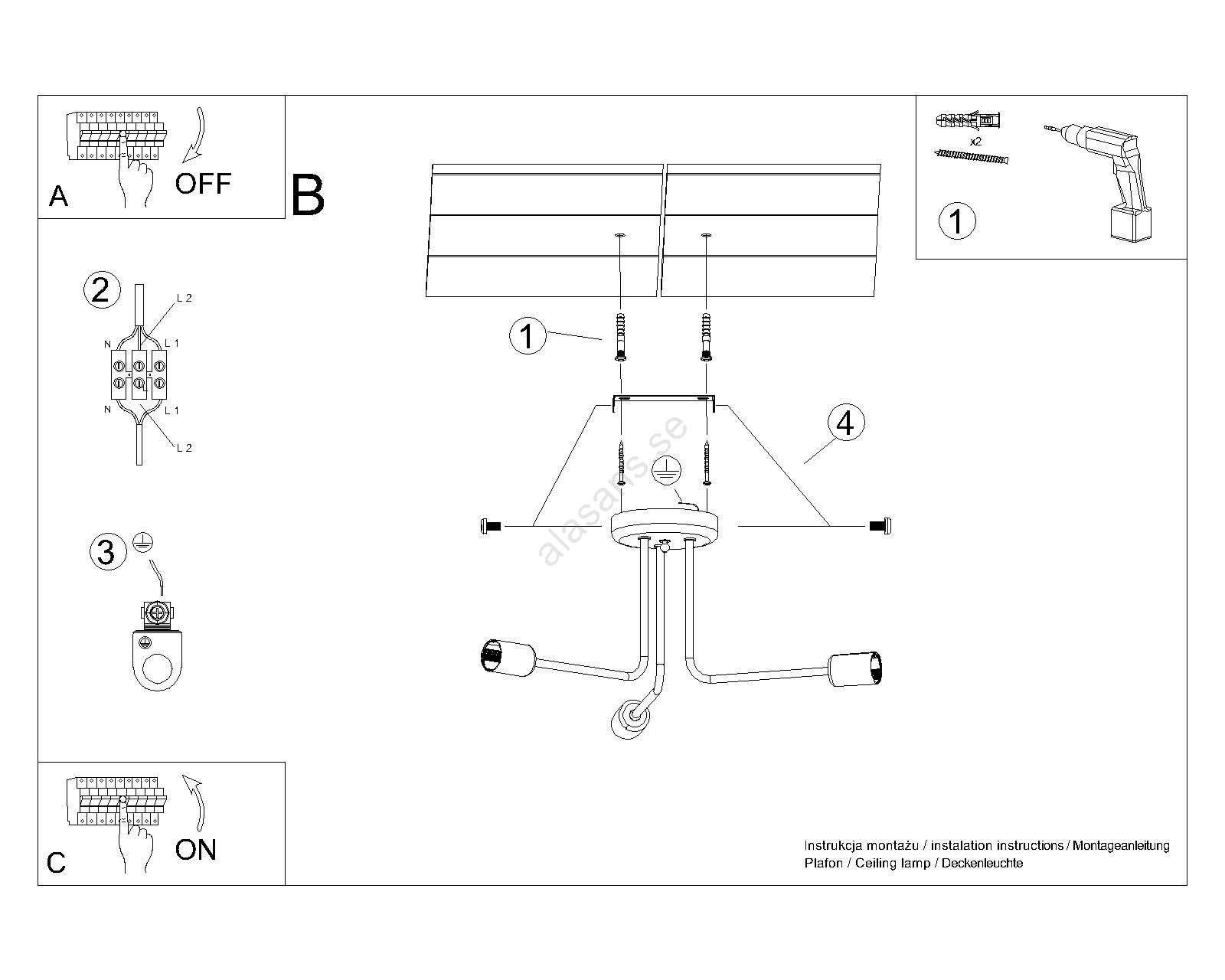 A
OFF

B

x2

1

2
L 2
N
L 1
N
L 1
L 2

3

1

4

alasans.se

C
ON

Instrukcja montażu / instalation instructions / Montageanleitung
Plafon / Ceiling lamp / Deckenleuchte