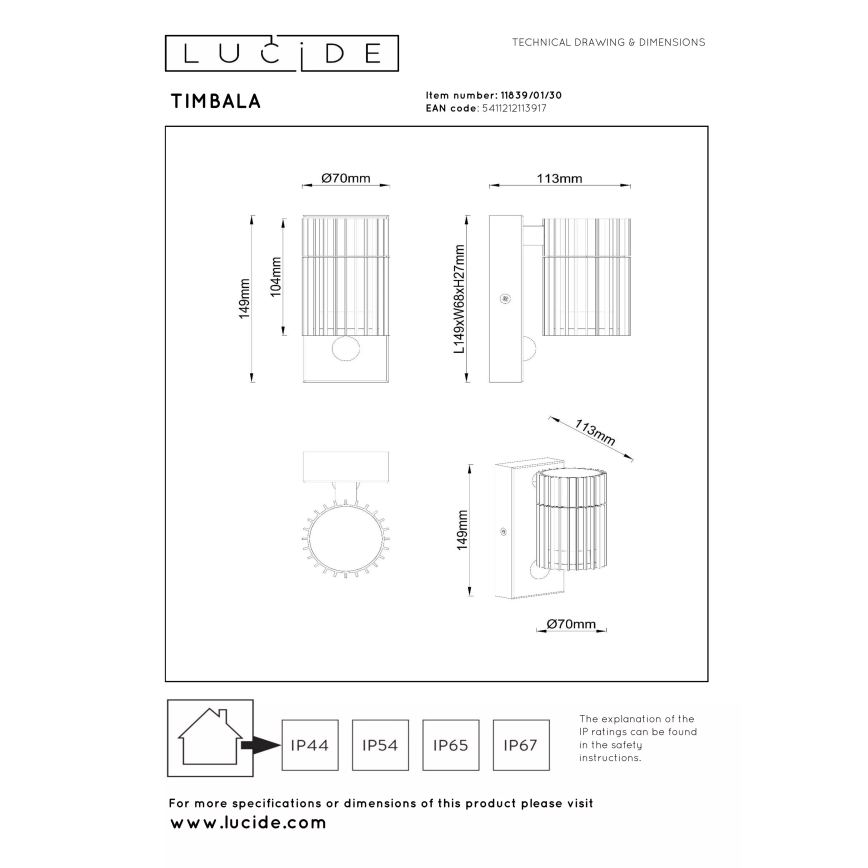 LUCIDE

TECHNICAL DRAWING & DIMENSIONS

TIMBALA

Item number: 11839/01/30
EAN code: 5411212113917

Ø70mm

113mm

149mm

104mm

L149xW68xH27mm

113mm

149mm

Ø70mm

IP44

IP54

IP65

IP67

The explanation of the IP ratings can be found in the safety instructions.

For more specifications or dimensions of this product please visit
www.lucide.com