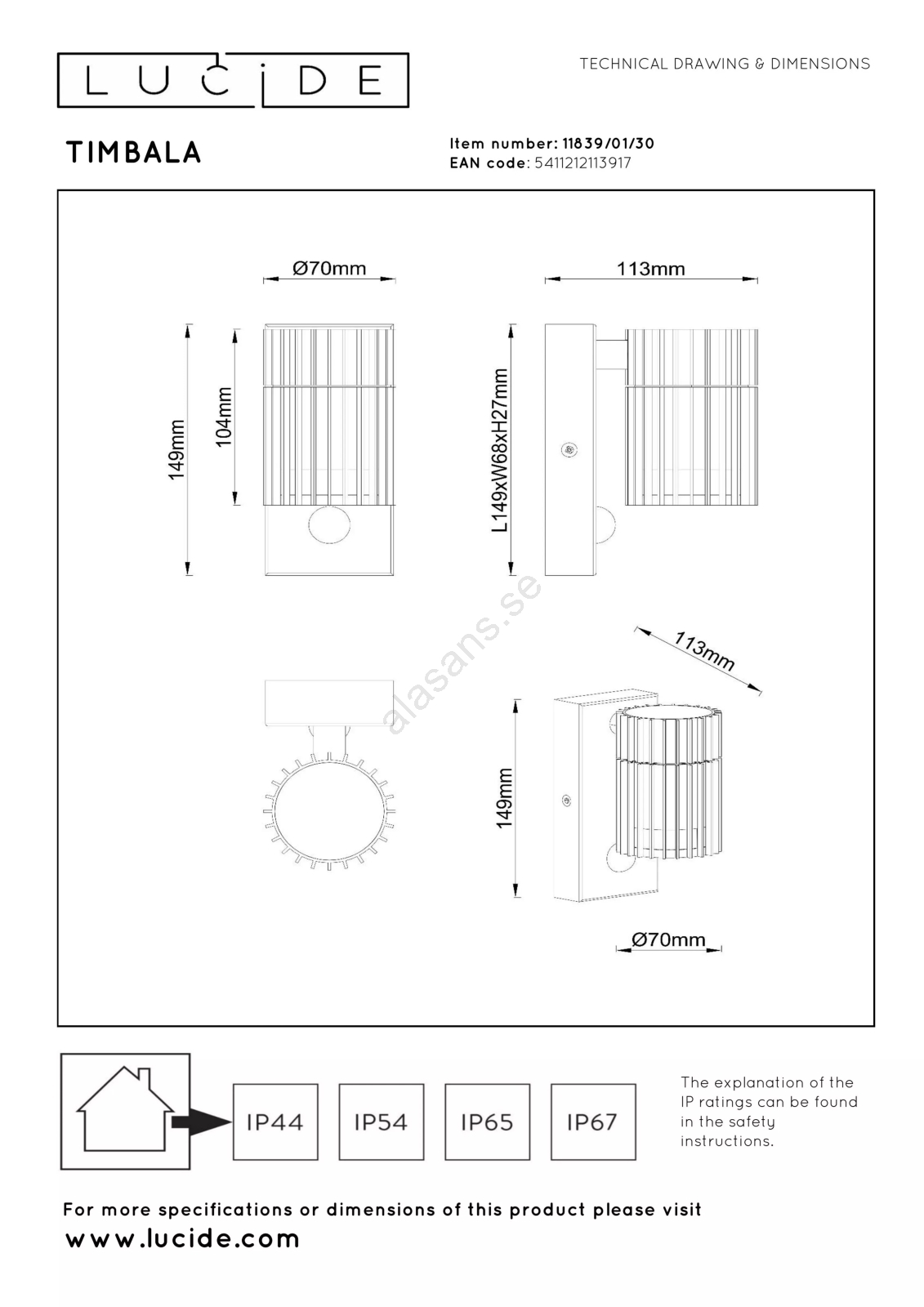 LUCIDE

TECHNICAL DRAWING & DIMENSIONS

TIMBALA

Item number: 11839/01/30
EAN code: 5411212113917

Ø70mm

113mm

149mm

104mm

L149xW68xH27mm

alasans.se

113mm

149mm

Ø70mm

IP44

IP54

IP65

IP67

The explanation of the IP ratings can be found in the safety instructions.

For more specifications or dimensions of this product please visit
www.lucide.com