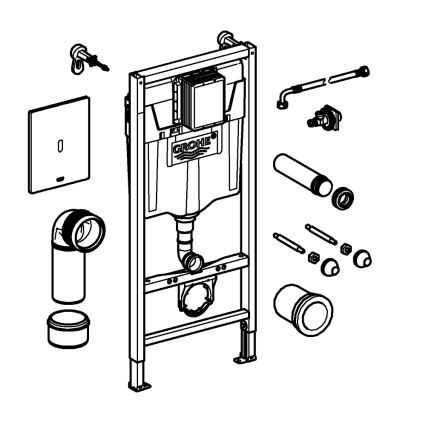 GROHE