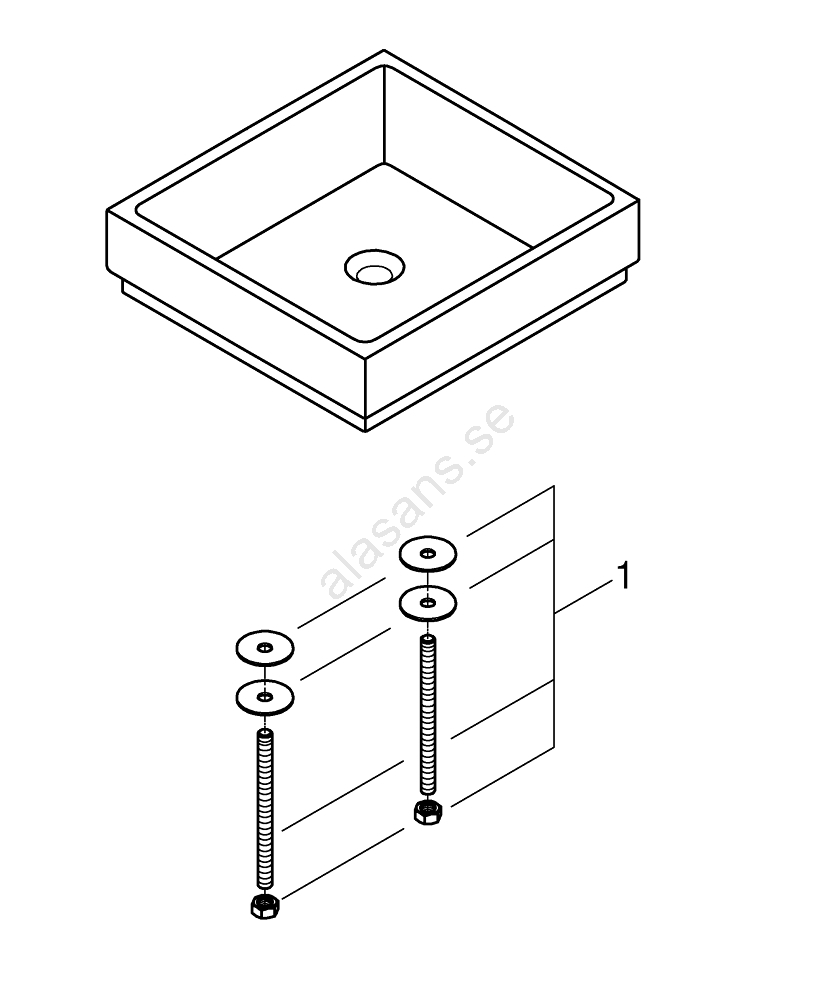 alasans.se

1