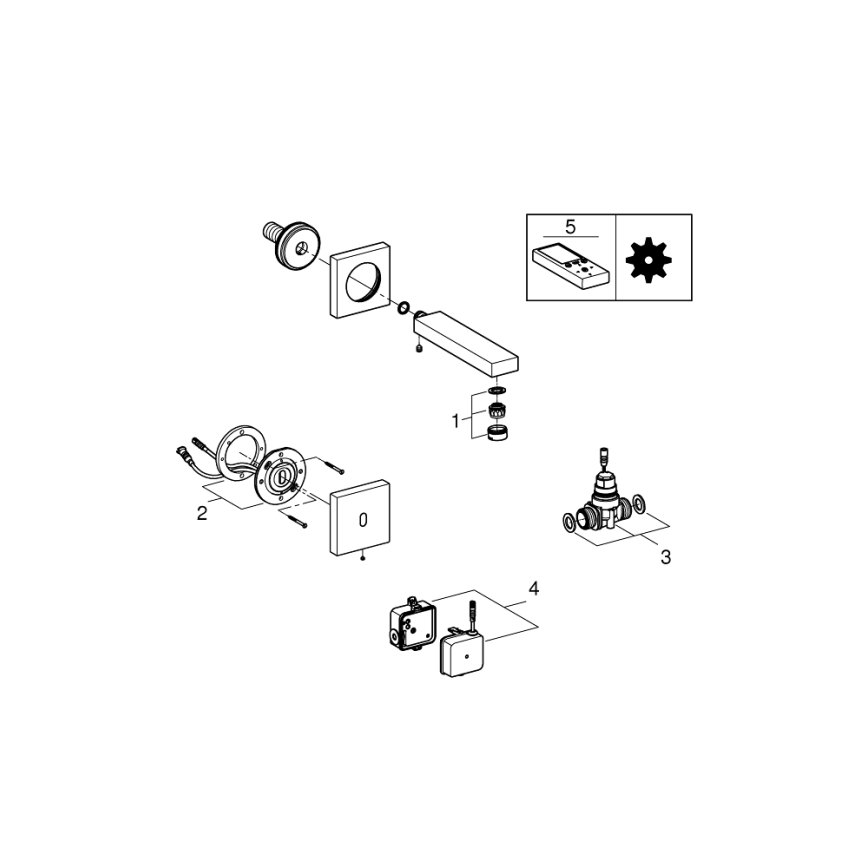 5

1

2

3

4