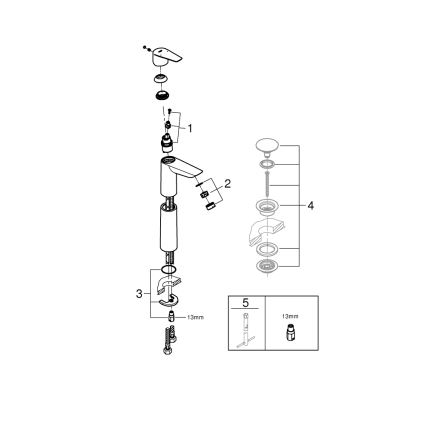 1
2
4
3
13mm
5
13mm