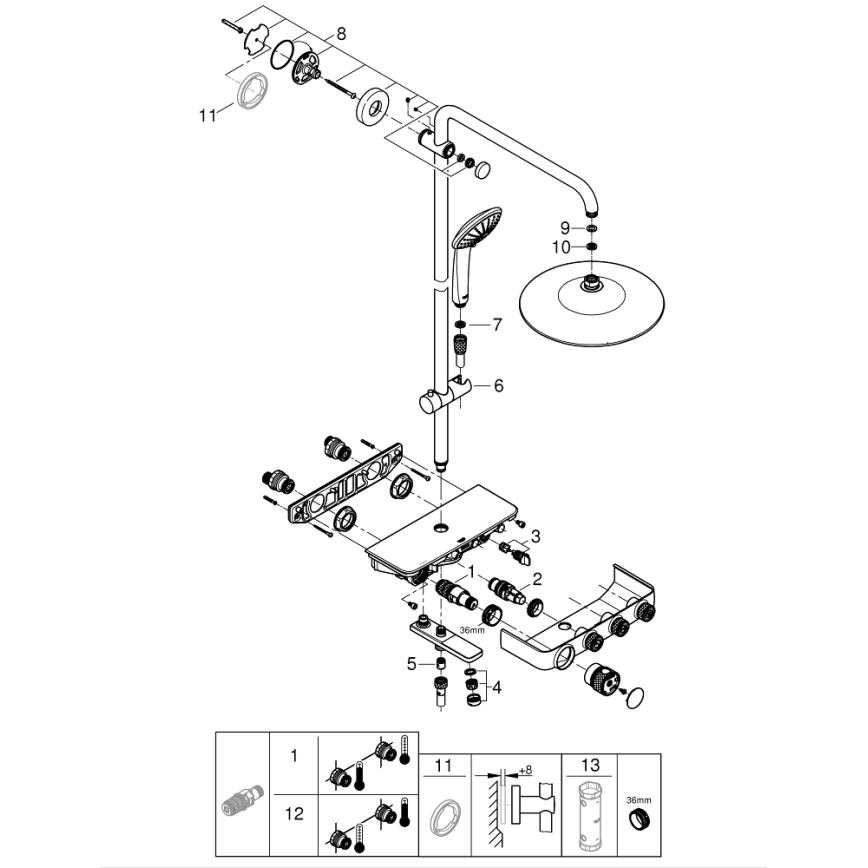 8
11
9
10
7
6
3
1
2
36mm
5
4

1
12
11
+8
13
36mm