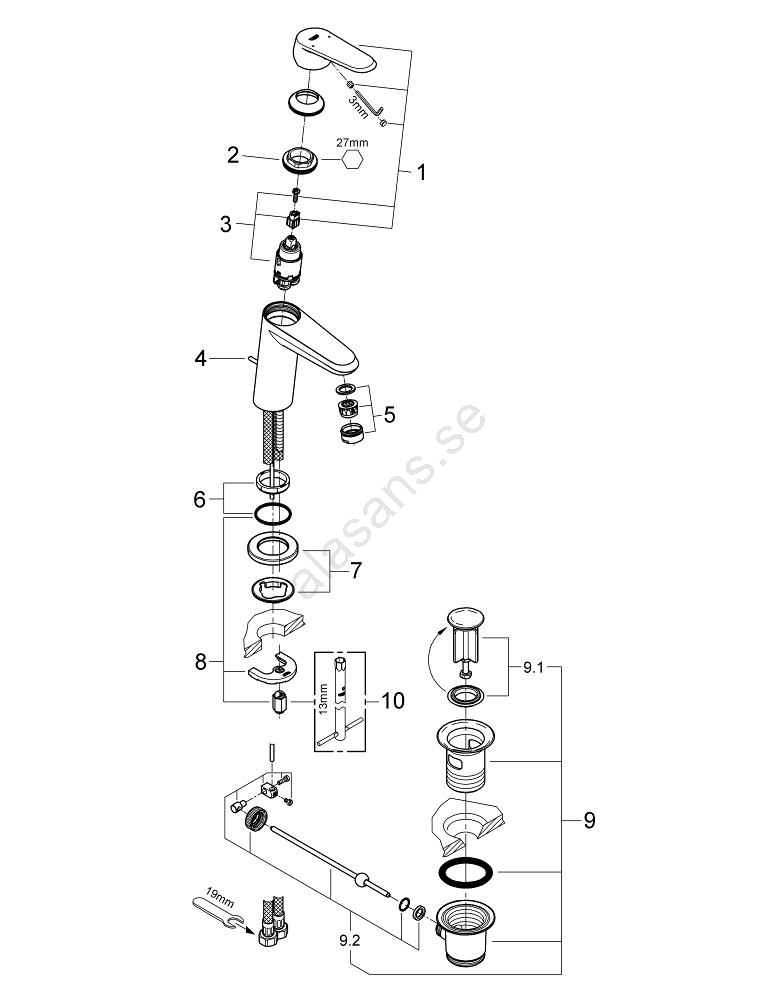 3mm
27mm
2
1
3
4
5
6
7
8
13mm
10
9.1
9
19mm
9.2
alasans.se