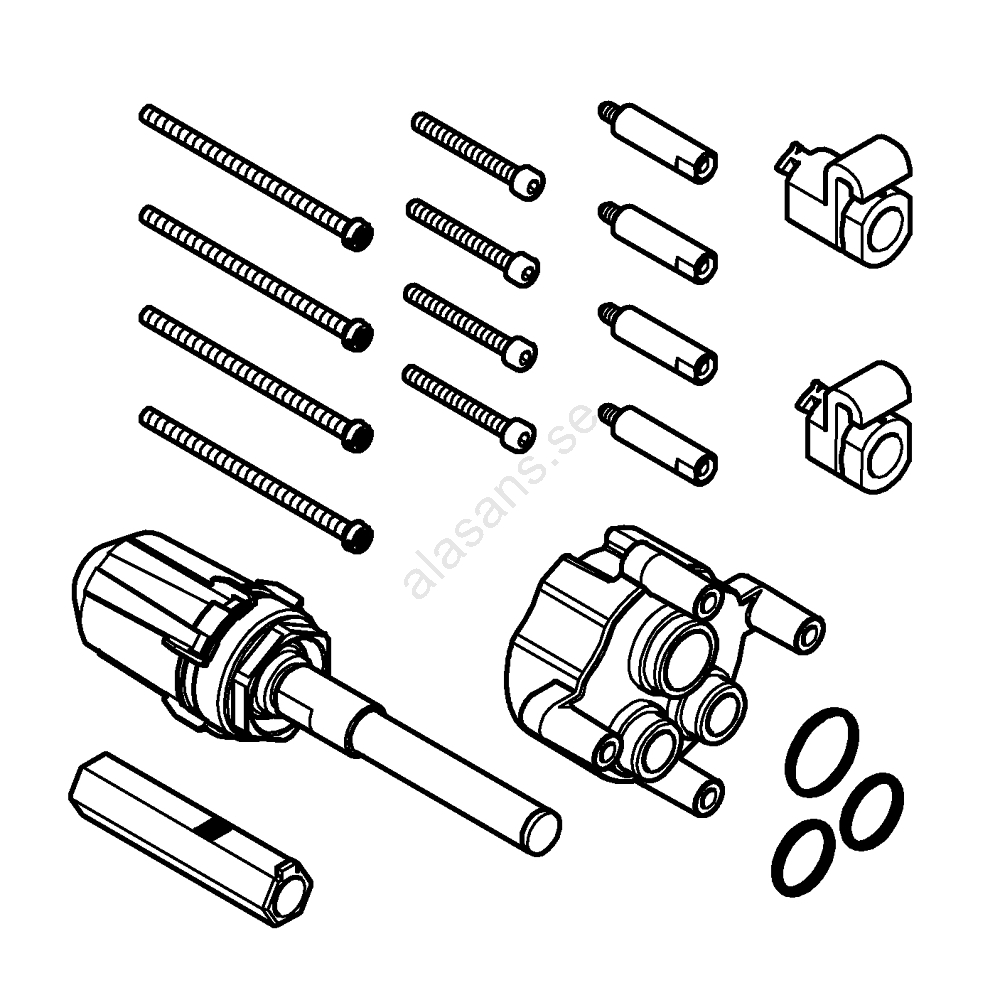 alasans.se